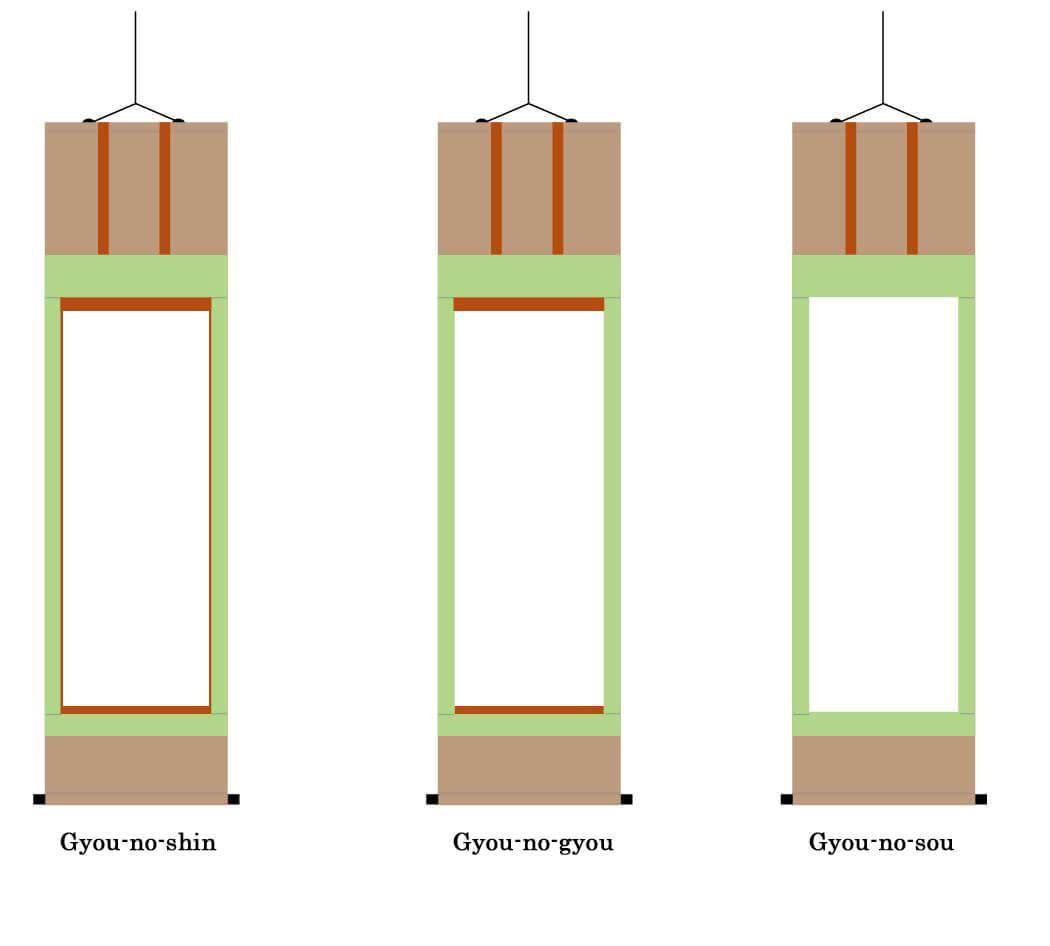 Gyou-no-shin

Gyou-no-gyou

Gyou-no-sou